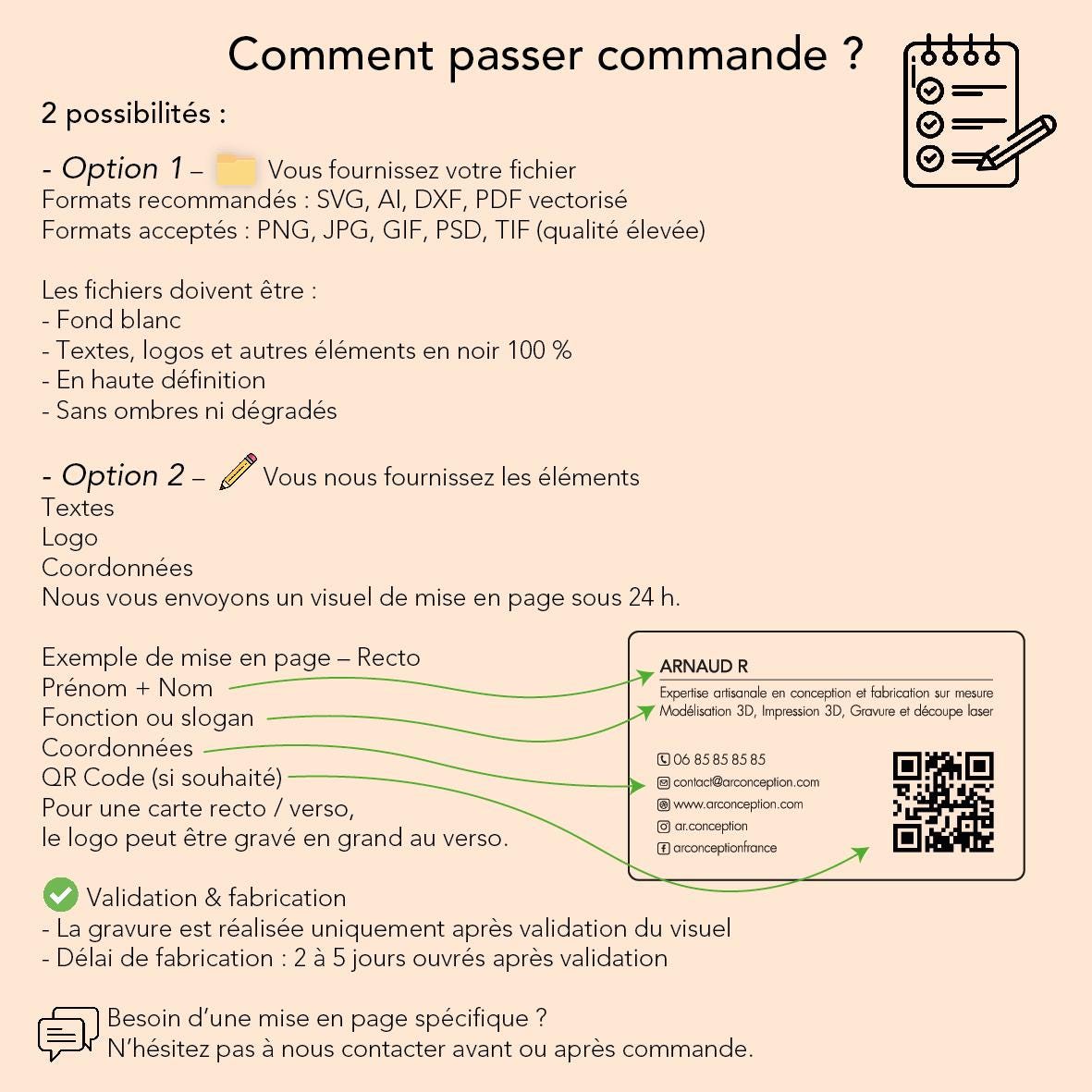 Comment passer commande ?

2 possibilités :

- Option 1 – Vous fournissez votre fichier
Formats recommandés : SVG, AI, DXF, PDF vectorisé
Formats acceptés : PNG, JPG, GIF, PSD, TIF (qualité élevée)

Les fichiers doivent être :
- Fond blanc
- Textes, logos et autres éléments en noir 100 %
- En haute définition
- Sans ombres ni dégradés

- Option 2 – Vous nous fournissez les éléments
Textes
Logo
Coordonnées
Nous vous envoyons un visuel de mise en page sous 24 h.

Exemple de mise en page – Recto
Prénom + Nom
Fonction ou slogan
Coordonnées
QR Code (si souhaité)
Pour une carte recto / verso,
le logo peut être gravé en grand au verso.

ARNAUD R
Expertise artisanale en conception et fabrication sur mesure
Modélisation 3D, Impression 3D, Gravure et découpe laser
06 85 85 85 85
contact@arconception.com
www.arconception.com
ar.conception
arconceptionfrance

Validation & fabrication
- La gravure est réalisée uniquement après validation du visuel
- Délai de fabrication : 2 à 5 jours ouvrés après validation

Besoin d'une mise en page spécifique ?
N'hésitez pas à nous contacter avant ou après commande.